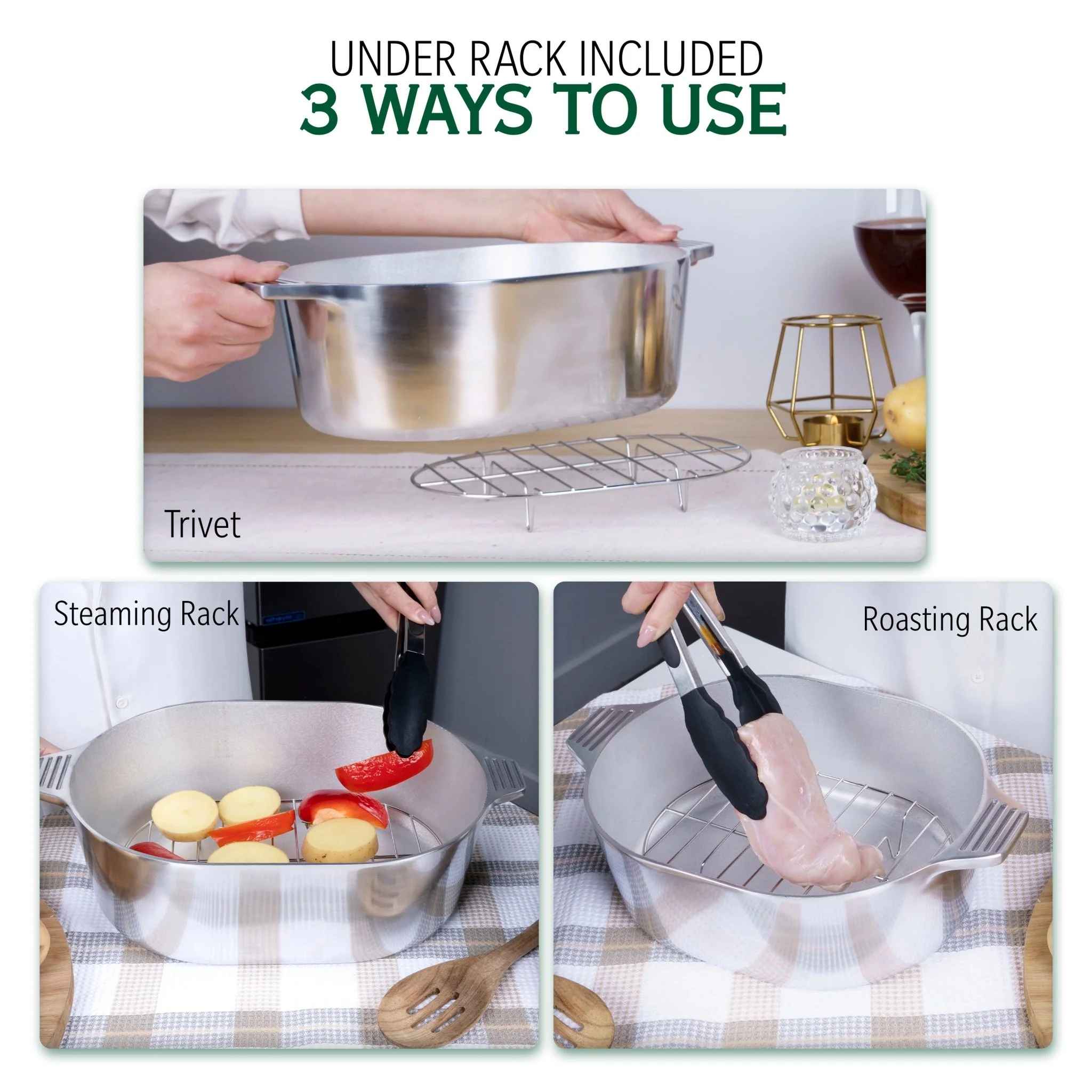 UNDER RACK INCLUDED
3 WAYS TO USE

Trivet

Steaming Rack

Roasting Rack