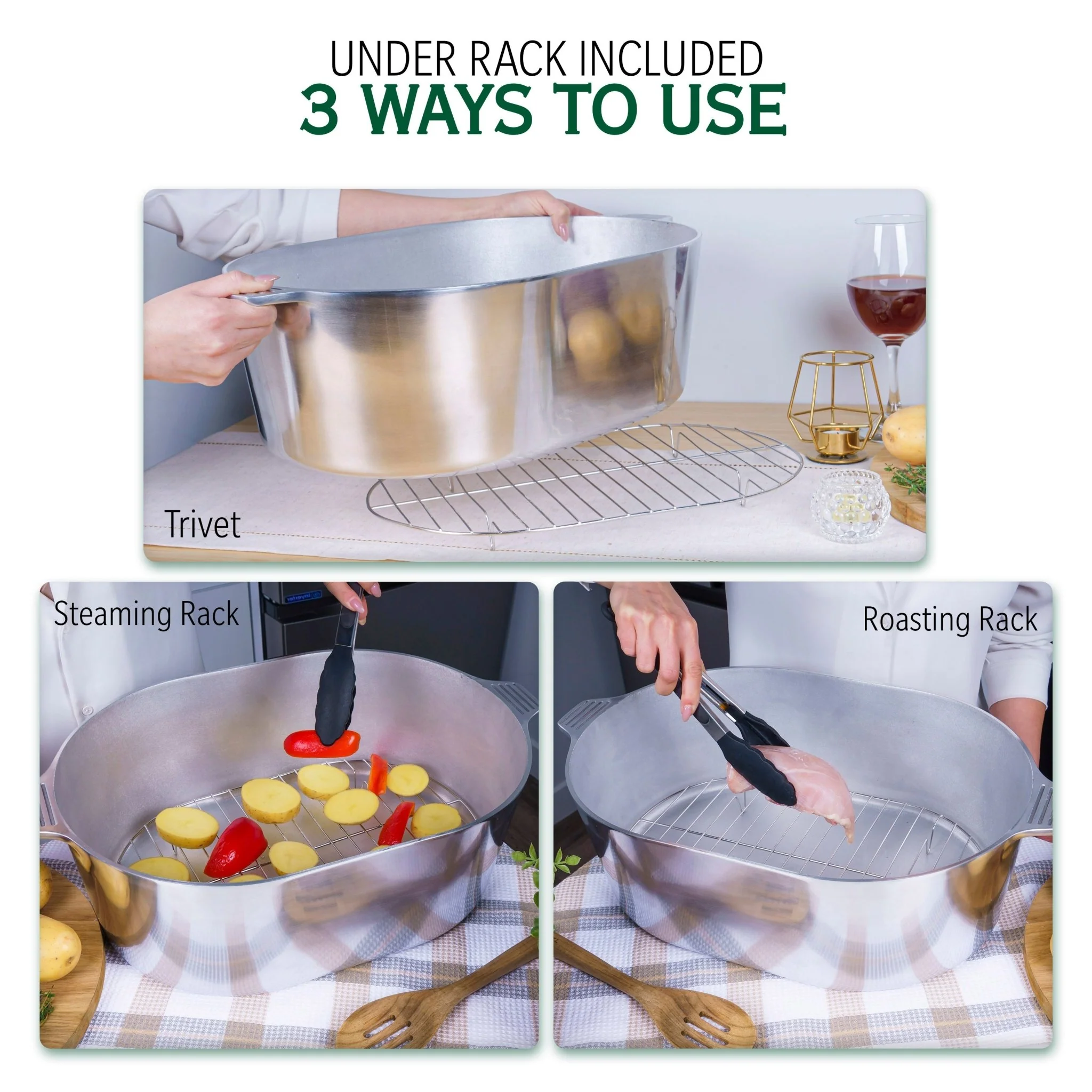 UNDER RACK INCLUDED
3 WAYS TO USE

Trivet

Steaming Rack

Roasting Rack