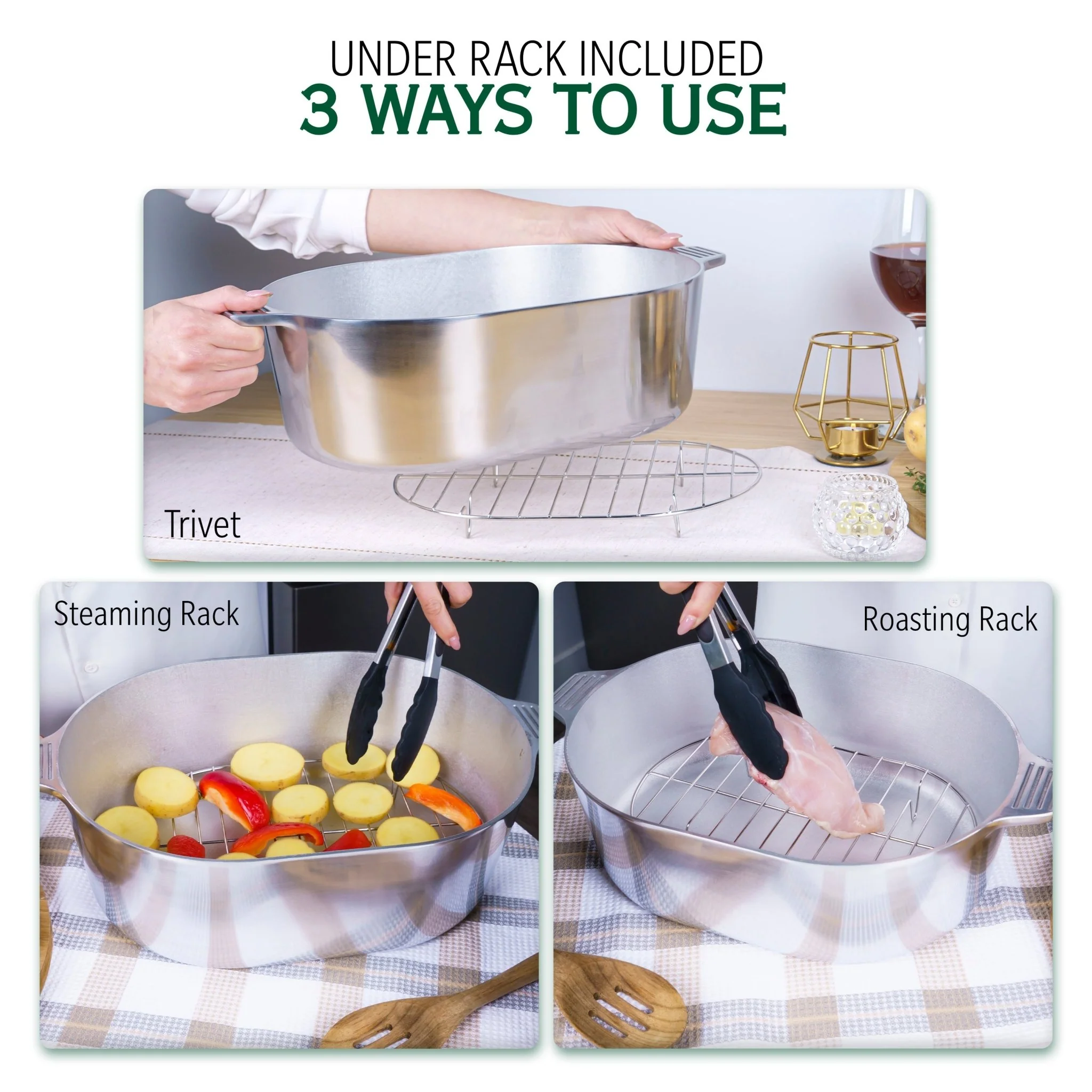 UNDER RACK INCLUDED
3 WAYS TO USE

Trivet

Steaming Rack

Roasting Rack